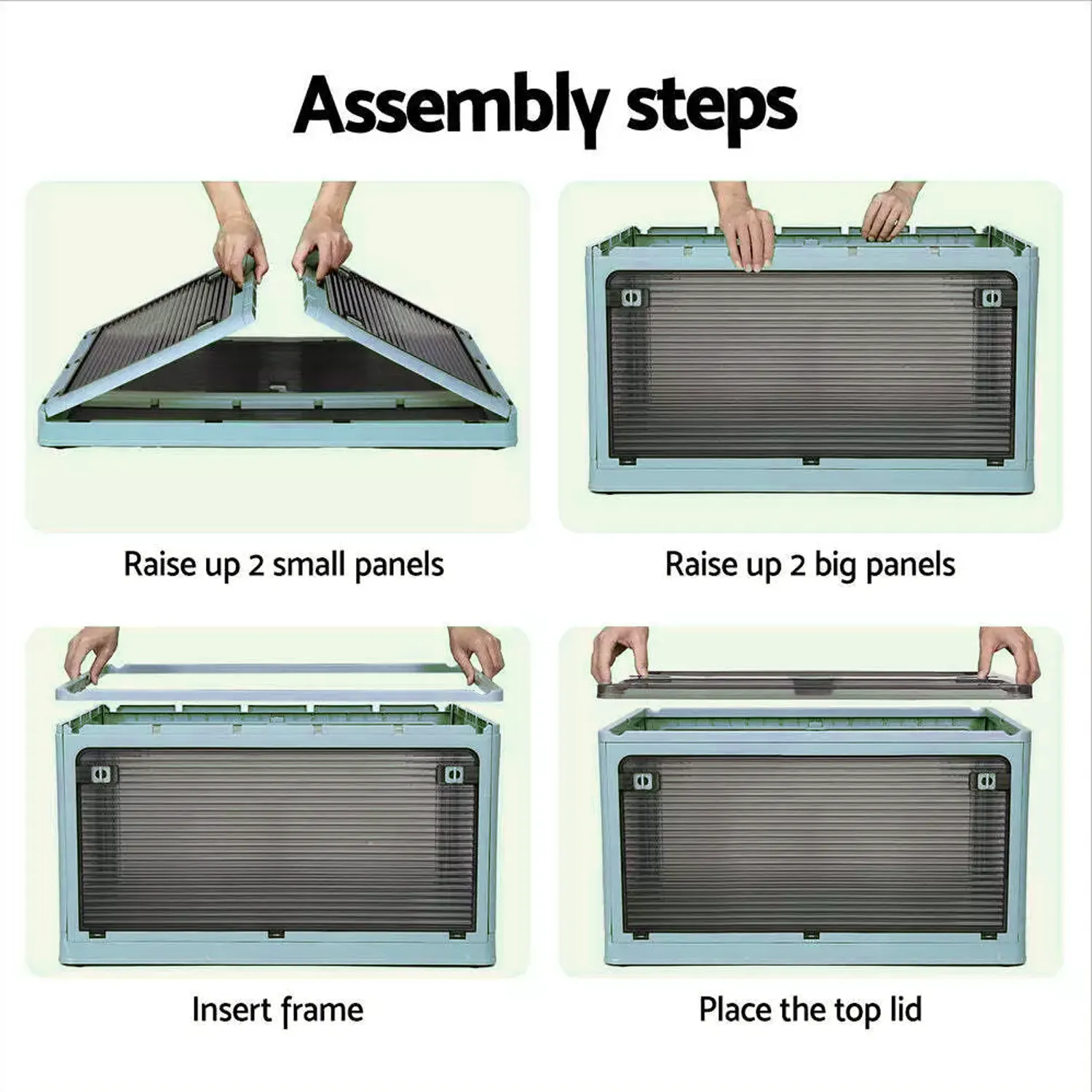 Assembly steps

Raise up 2 small panels

Raise up 2 big panels

Insert frame

Place the top lid